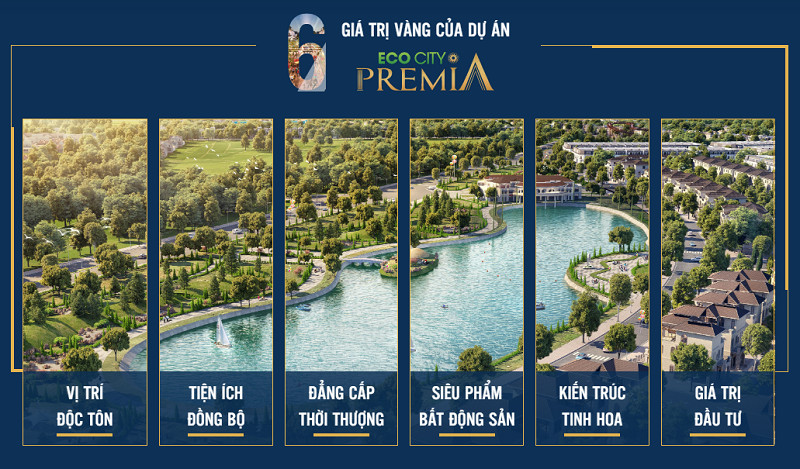 6 GIÁ TRỊ VÀNG CỦA DỰ ÁN

ECO CITY PREMIA

VỊ TRÍ ĐỘC TÔN

TIỆN ÍCH ĐỒNG BỘ

ĐẲNG CẤP THỜI THƯỢNG

SIÊU PHẨM BẤT ĐỘNG SẢN

KIẾN TRÚC TINH HOA

GIÁ TRỊ ĐẦU TƯ